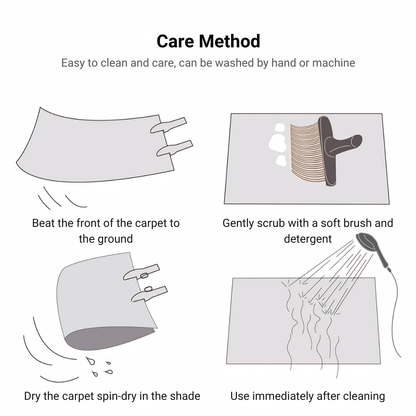 Care Method

Easy to clean and care, can be washed by hand or machine

Beat the front of the carpet to the ground

Gently scrub with a soft brush and detergent

Dry the carpet spin-dry in the shade

Use immediately after cleaning