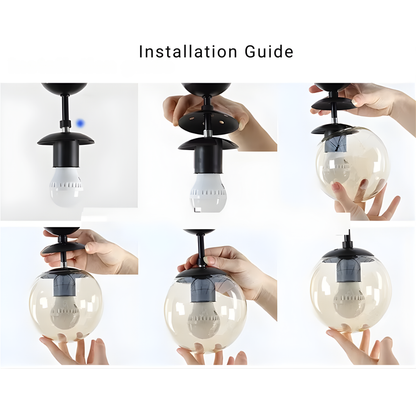 Installation Guide